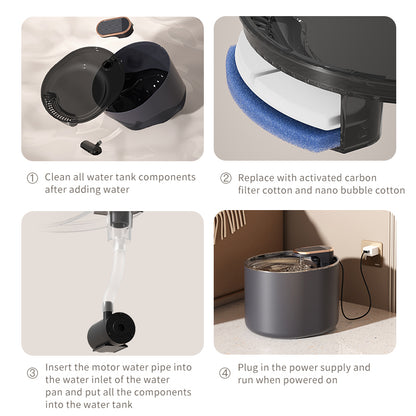 ① Clean all water tank components after adding water

② Replace with activated carbon filter cotton and nano bubble cotton

③ Insert the motor water pipe into the water inlet of the water pan and put all the components into the water tank

④ Plug in the power supply and run when powered on